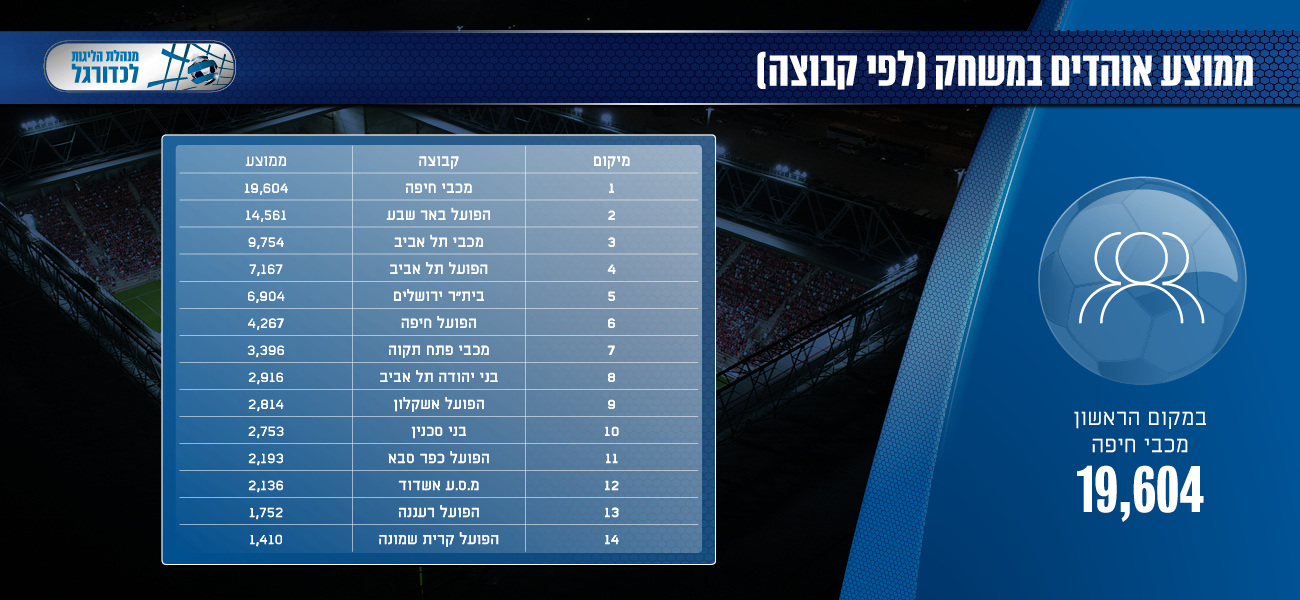 ממוצע אוהדים במשחק (לפי קבוצה)

מנהלת הליגות לכדורגל

| מיקום | קבוצה | ממוצע |
|---|---|---|
| 1 | מכבי חיפה | 19,604 |
| 2 | הפועל באר שבע | 14,561 |
| 3 | מכבי תל אביב | 9,754 |
| 4 | הפועל תל אביב | 7,167 |
| 5 | בית״ר ירושלים | 6,904 |
| 6 | הפועל חיפה | 4,267 |
| 7 | מכבי פתח תקוה | 3,396 |
| 8 | בני יהודה תל אביב | 2,916 |
| 9 | הפועל אשקלון | 2,814 |
| 10 | בני סכנין | 2,753 |
| 11 | הפועל כפר סבא | 2,193 |
| 12 | מ.ס.ע אשדוד | 2,136 |
| 13 | הפועל רעננה | 1,752 |
| 14 | הפועל קרית שמונה | 1,410 |

במקום הראשון
מכבי חיפה
19,604